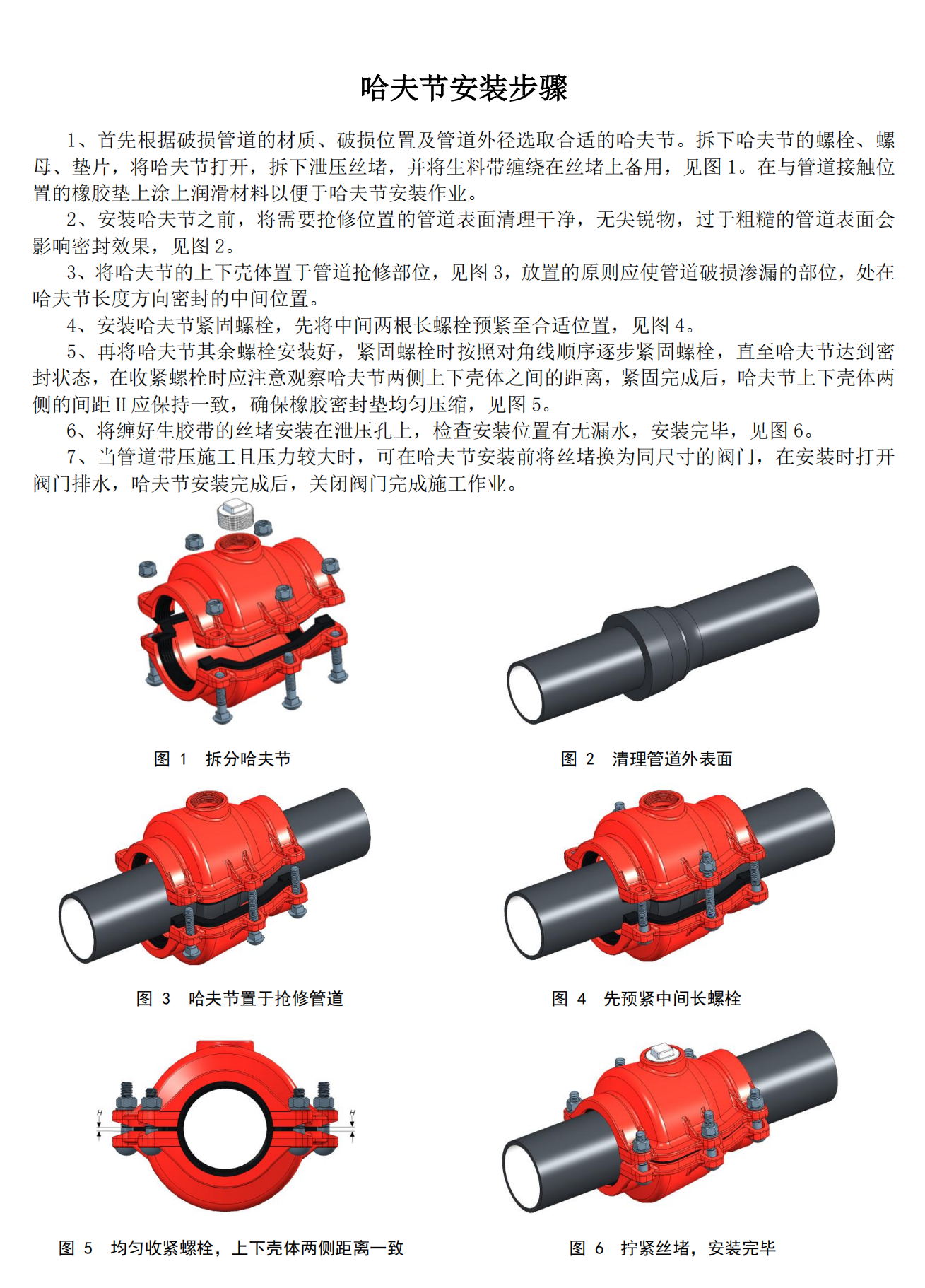 哈夫节安装步骤

1、首先根据破损管道的材质、破损位置及管道外径选取合适的哈夫节。拆下哈夫节的螺栓、螺母、垫片，将哈夫节打开，拆下泄压丝堵，并将生料带缠绕在丝堵上备用，见图1。在与管道接触位置的橡胶垫上涂上润滑材料以便于哈夫节安装作业。

2、安装哈夫节之前，将需要抢修位置的管道表面清理干净，无尖锐物，过于粗糙的管道表面会影响密封效果，见图2。

3、将哈夫节的上下壳体置于管道抢修部位，见图3，放置的原则应使管道破损渗漏的部位，处在哈夫节长度方向密封的中间位置。

4、安装哈夫节紧固螺栓，先将中间两根长螺栓预紧至合适位置，见图4。

5、再将哈夫节其余螺栓安装好，紧固螺栓时按照对角线顺序逐步紧固螺栓，直至哈夫节达到密封状态，在收紧螺栓时应注意观察哈夫节两侧上下壳体之间的距离，紧固完成后，哈夫节上下壳体两侧的间距H应保持一致，确保橡胶密封垫均匀压缩，见图5。

6、将缠好生胶带的丝堵安装在泄压孔上，检查安装位置有无漏水，安装完毕，见图6。

7、当管道带压施工且压力较大时，可在哈夫节安装前将丝堵换为同尺寸的阀门，在安装时打开阀门排水，哈夫节安装完成后，关闭阀门完成施工作业。

图 1 拆分哈夫节

图 2 清理管道外表面

图 3 哈夫节置于抢修管道

图 4 先预紧中间长螺栓

H

H

图 5 均匀收紧螺栓，上下壳体两侧距离一致

图 6 拧紧丝堵，安装完毕